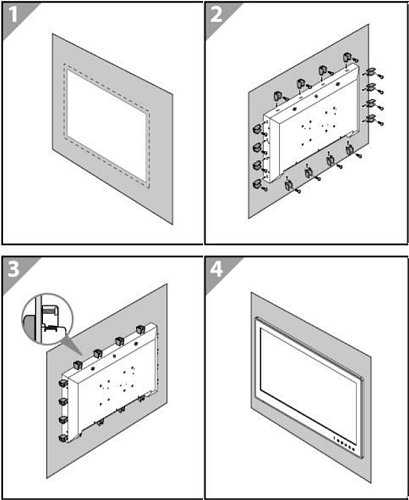 1

2

3

4