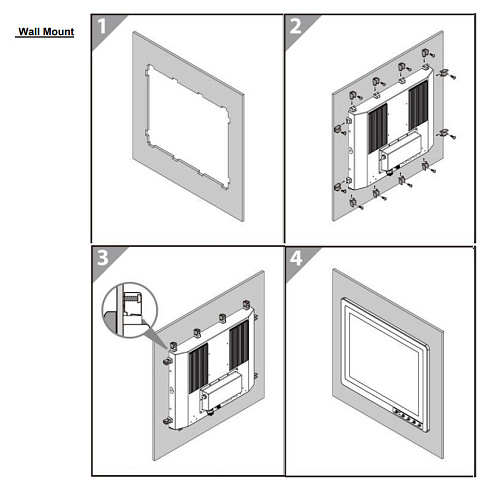 Wall Mount

1

2

3

4