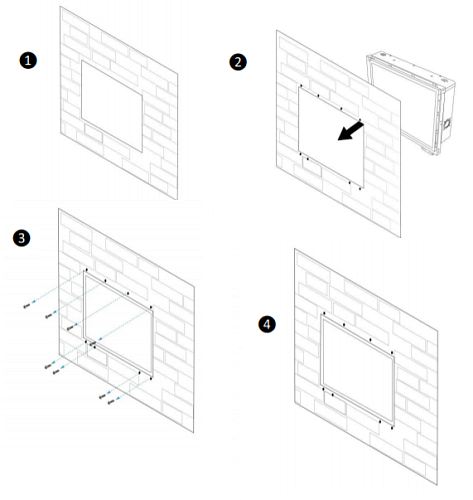 1

2

3

4