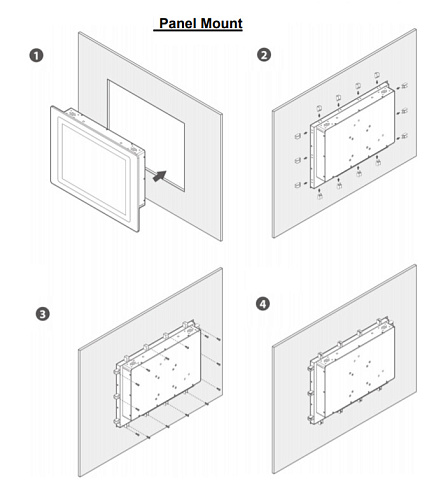 Panel Mount

1

2

3

4