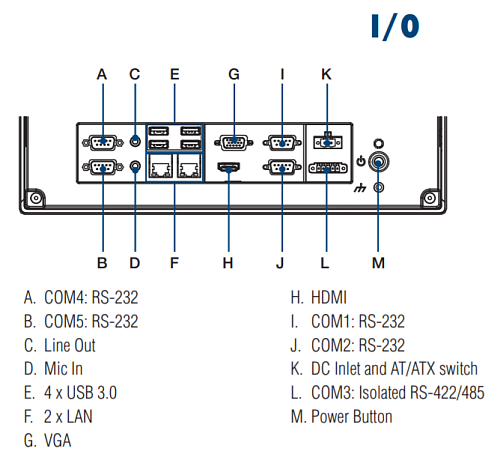 I/O

A C E G I K

B D F H J L M

A. COM4: RS-232
B. COM5: RS-232
C. Line Out
D. Mic In
E. 4 x USB 3.0
F. 2 x LAN
G. VGA

H. HDMI
I. COM1: RS-232
J. COM2: RS-232
K. DC Inlet and AT/ATX switch
L. COM3: Isolated RS-422/485
M. Power Button