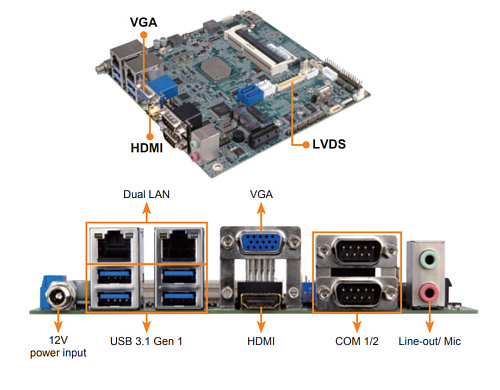 VGA

HDMI

LVDS

Dual LAN

VGA

12V power input

USB 3.1 Gen 1

HDMI

COM 1/2

Line-out/ Mic