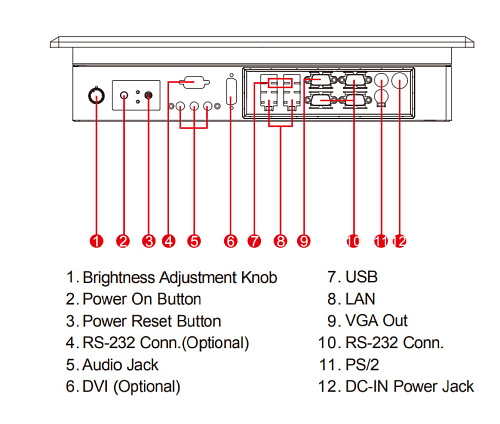 1 2 3 4 5 6 7 8 9 10 11 12

1. Brightness Adjustment Knob
2. Power On Button
3. Power Reset Button
4. RS-232 Conn.(Optional)
5. Audio Jack
6. DVI (Optional)

7. USB
8. LAN
9. VGA Out
10. RS-232 Conn.
11. PS/2
12. DC-IN Power Jack