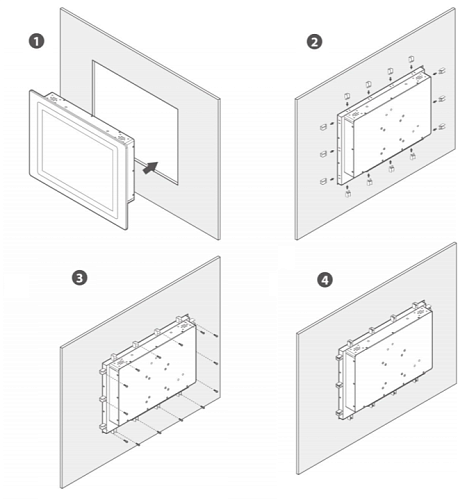 1

2

3

4