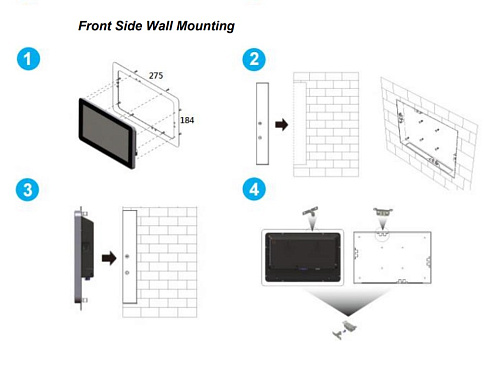 Front Side Wall Mounting

1

275

184

2

3

4