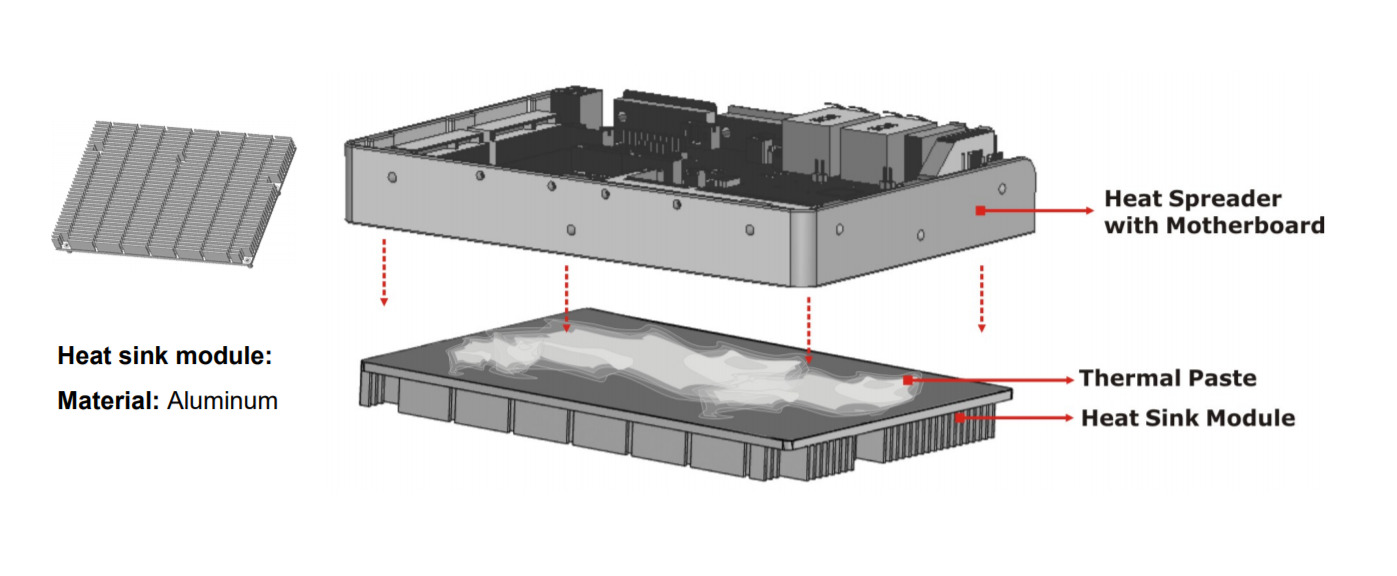 Heat Spreader with Motherboard

Heat sink module:

Material: Aluminum

Thermal Paste

Heat Sink Module