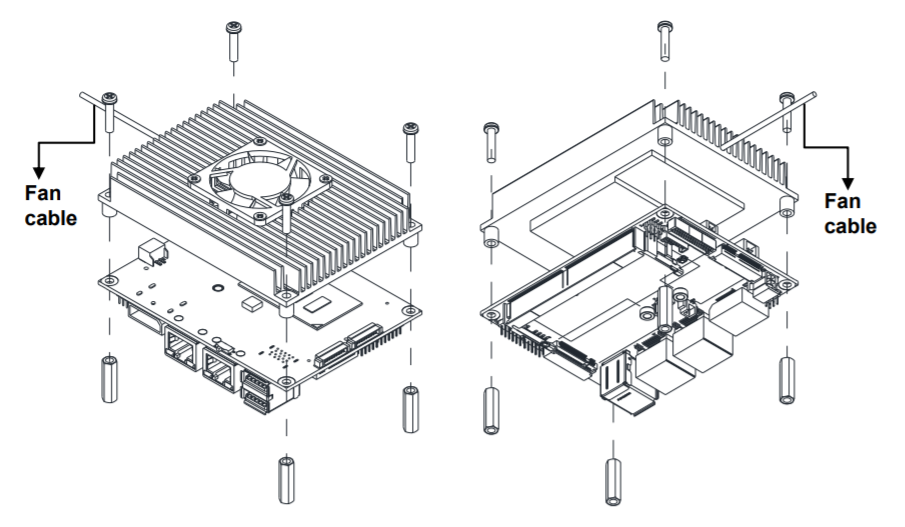 Fan cable

Fan cable