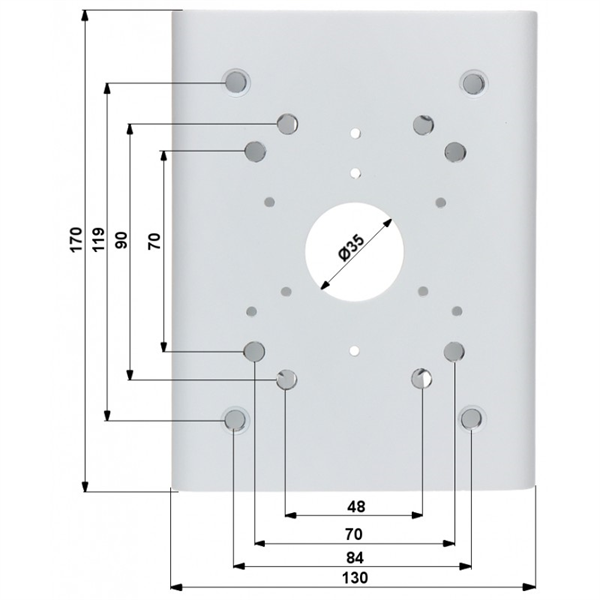 170
119
90
70
Ø35
48
70
84
130