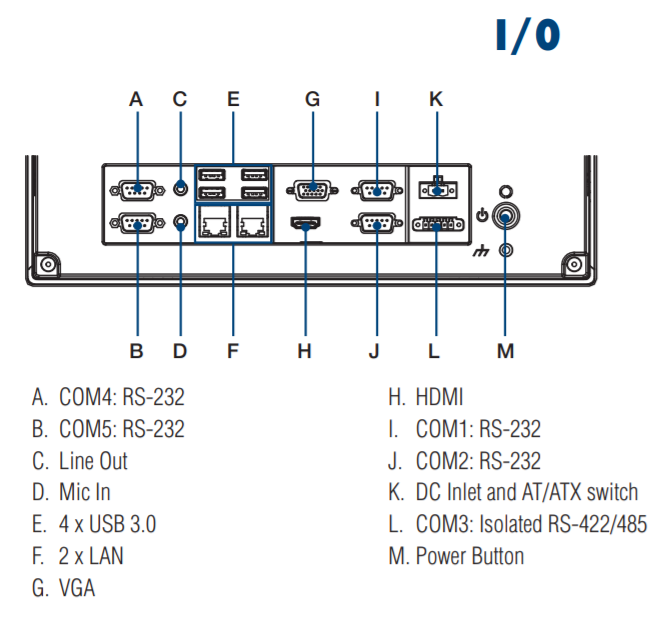 I/O

A C E G I K

B D F H J L M

A. COM4: RS-232
B. COM5: RS-232
C. Line Out
D. Mic In
E. 4 x USB 3.0
F. 2 x LAN
G. VGA

H. HDMI
I. COM1: RS-232
J. COM2: RS-232
K. DC Inlet and AT/ATX switch
L. COM3: Isolated RS-422/485
M. Power Button