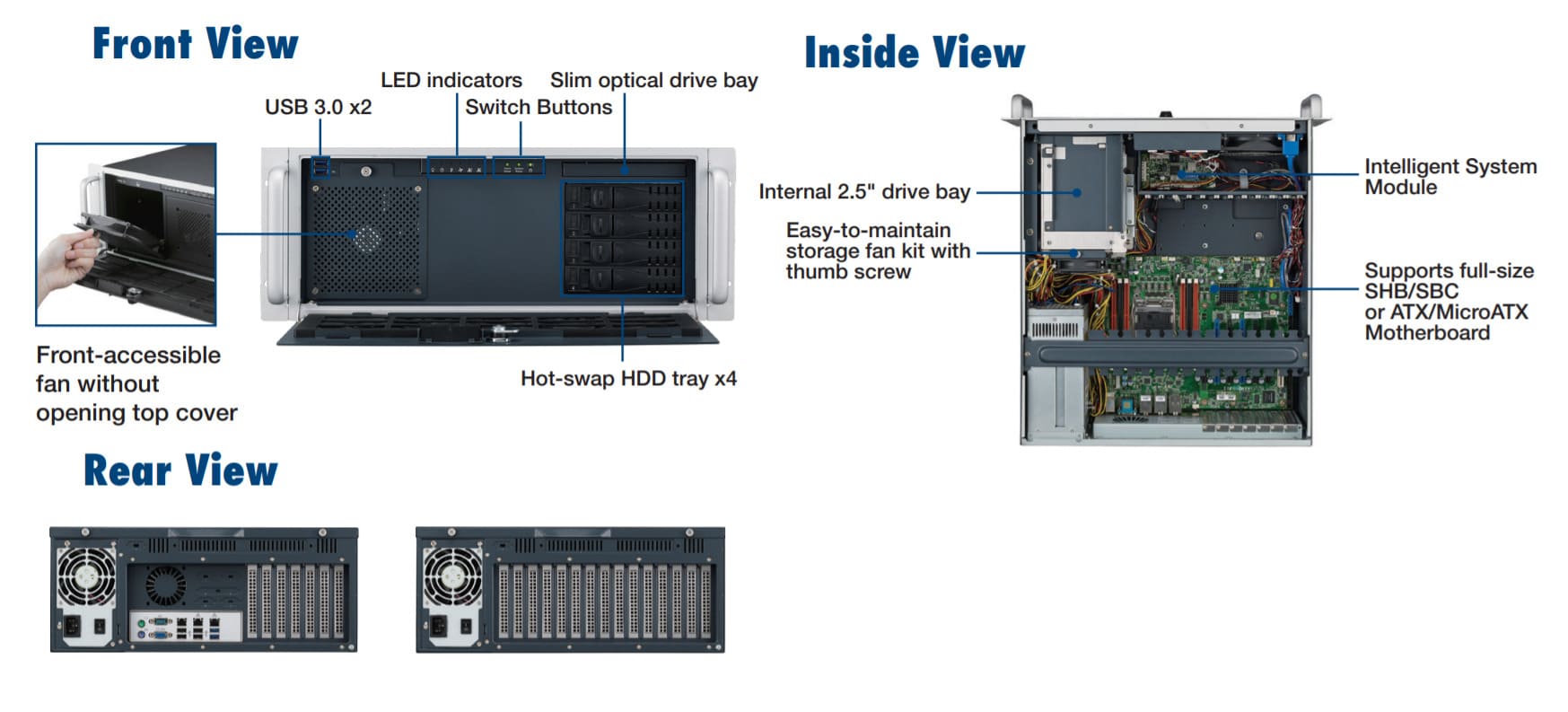 Front View

LED indicators

Slim optical drive bay

USB 3.0 x2

Switch Buttons

Front-accessible fan without opening top cover

Hot-swap HDD tray x4

Inside View

Internal 2.5" drive bay

Easy-to-maintain storage fan kit with thumb screw

Intelligent System Module

Supports full-size SHB/SBC or ATX/MicroATX Motherboard

Rear View