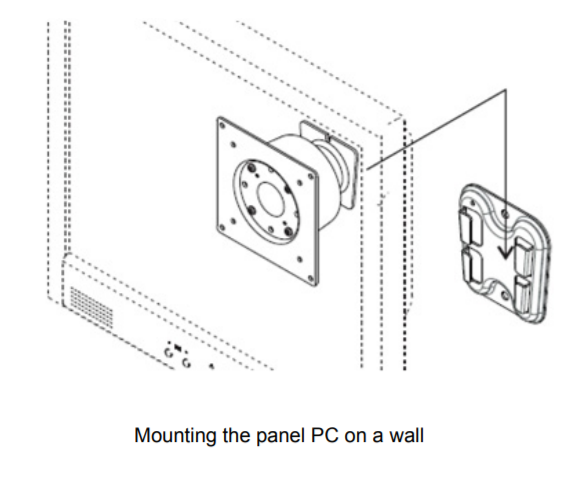 Mounting the panel PC on a wall