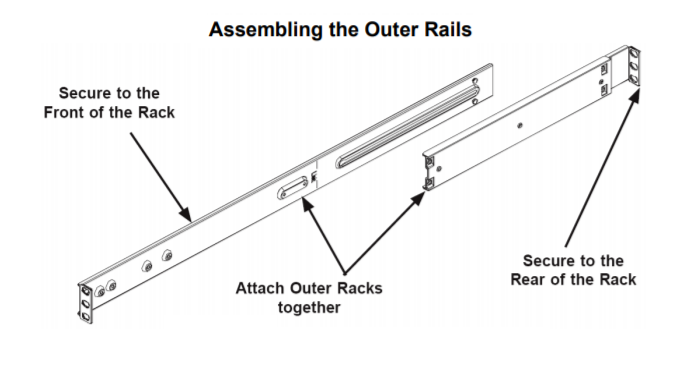 Assembling the Outer Rails

Secure to the Front of the Rack

Attach Outer Racks together

Secure to the Rear of the Rack