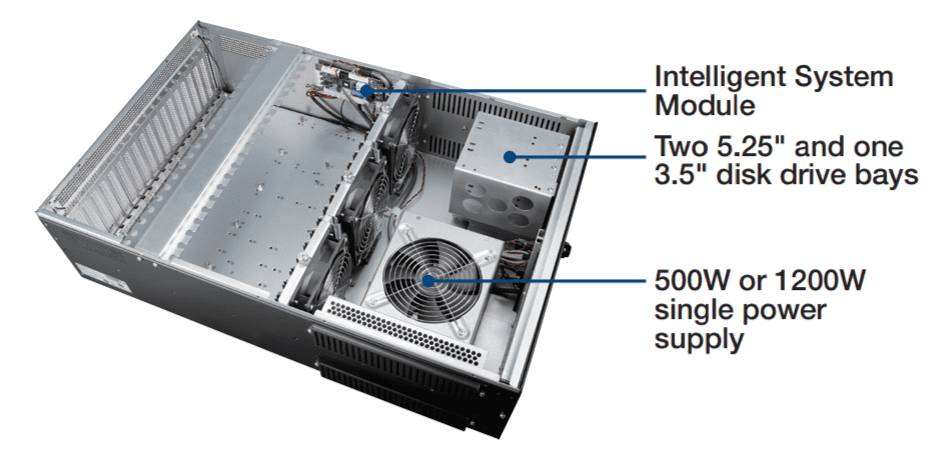 Intelligent System Module

Two 5.25" and one 3.5" disk drive bays

500W or 1200W single power supply