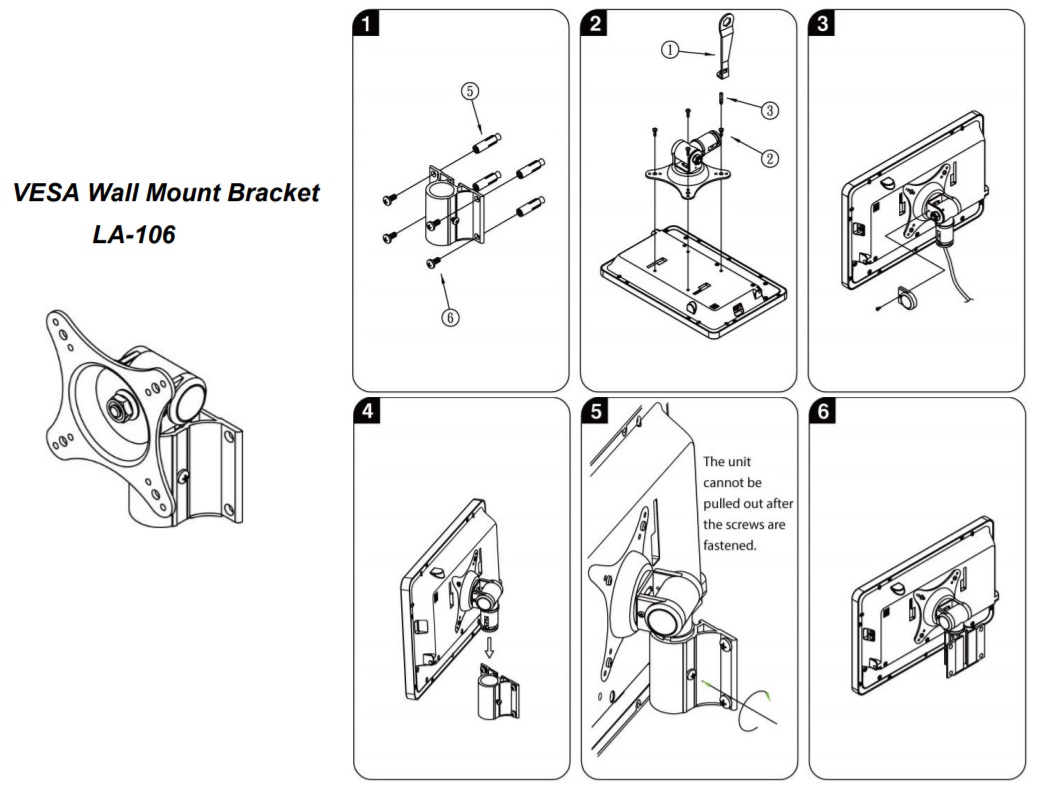 VESA Wall Mount Bracket
LA-106

1

⑤

⑥

2

①

③

②

3

4

5

The unit cannot be pulled out after the screws are fastened.

6