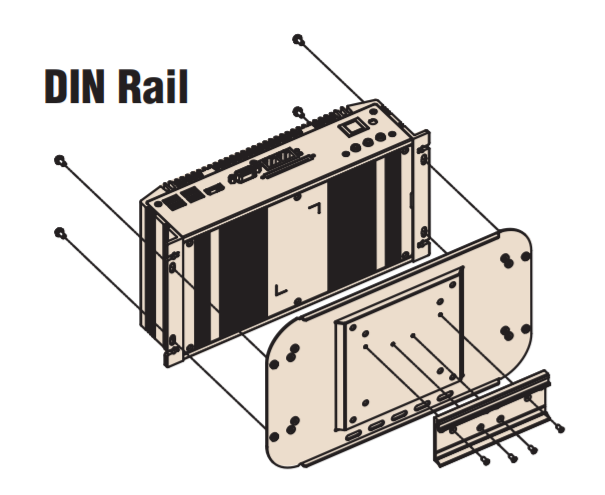 DIN Rail