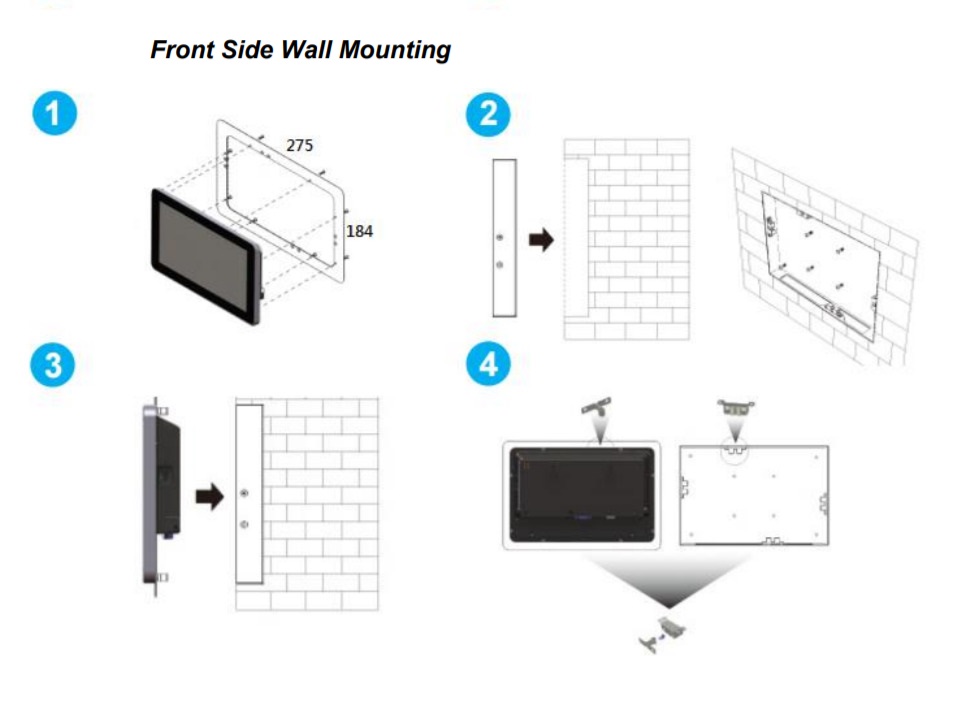 Front Side Wall Mounting

1

275

184

2

3

4