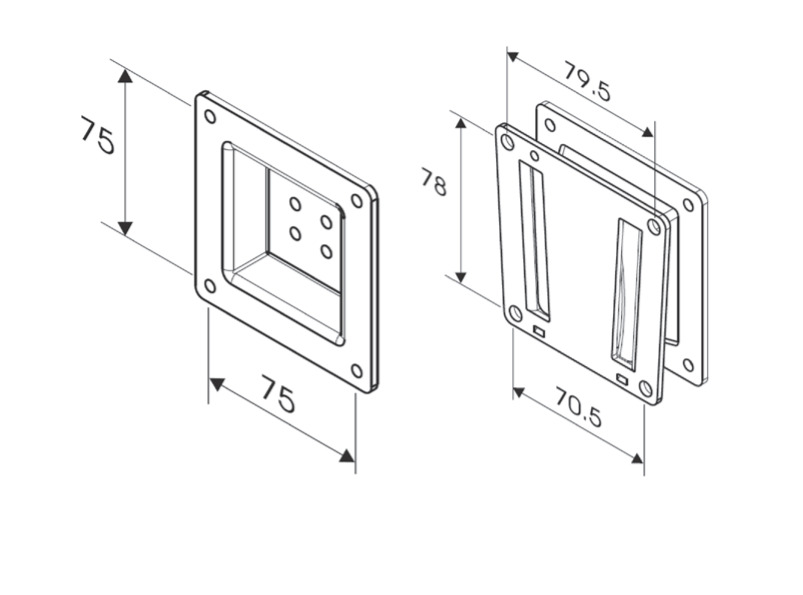 75

75

79.5

78

70.5