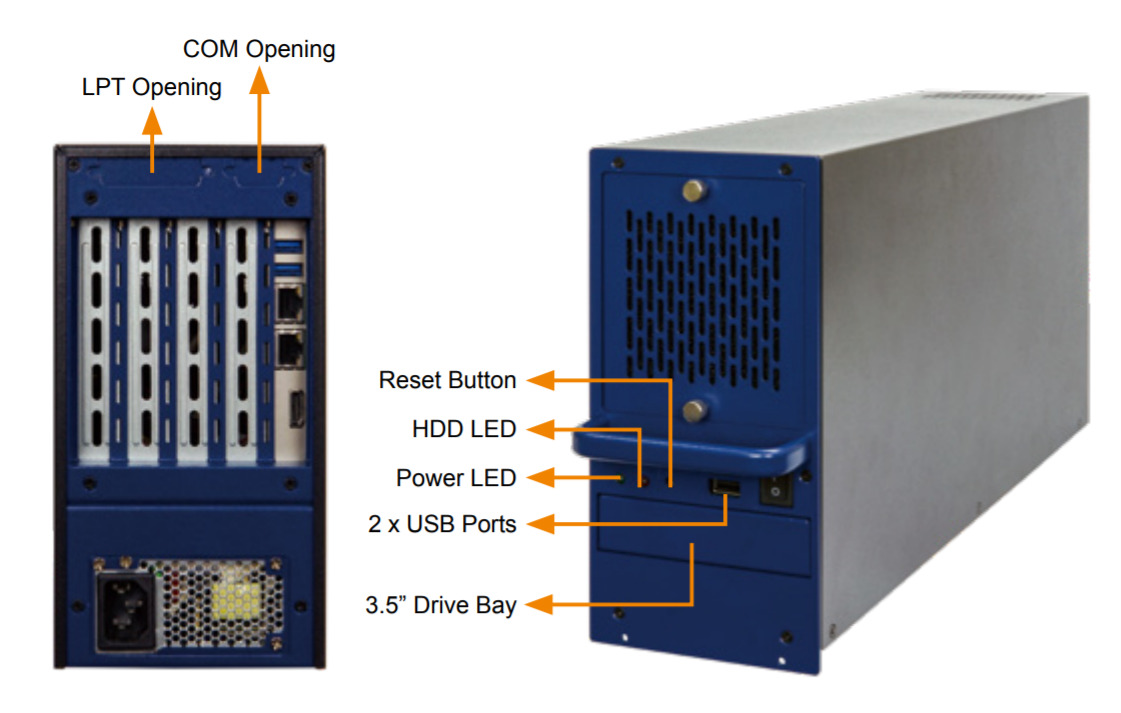 COM Opening
LPT Opening

Reset Button
HDD LED
Power LED
2 x USB Ports
3.5” Drive Bay