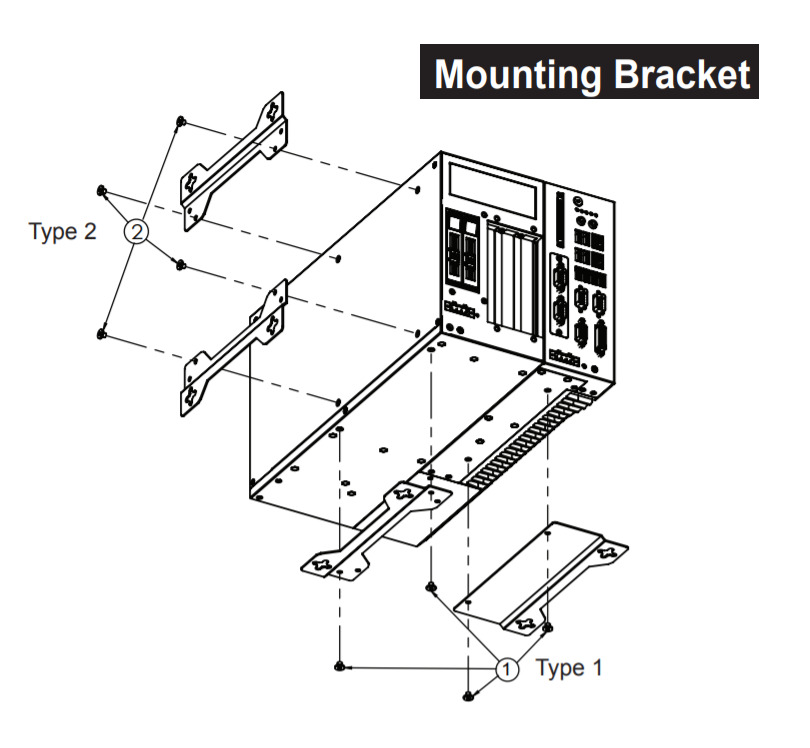 Mounting Bracket

Type 2 ②

① Type 1