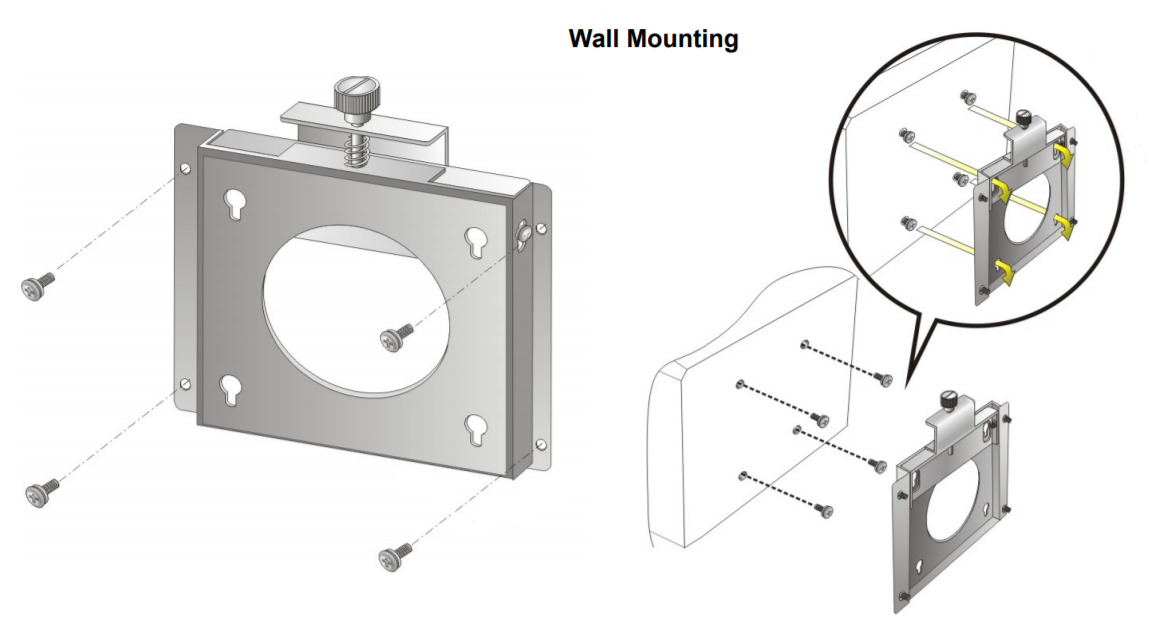 Wall Mounting