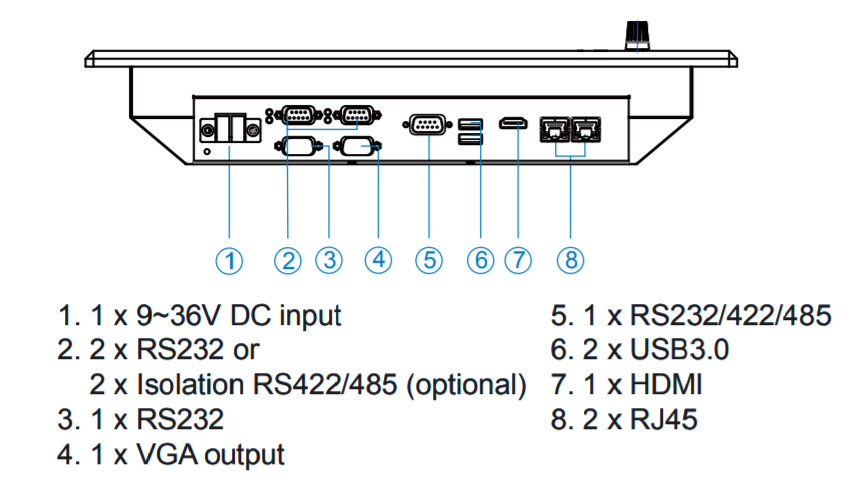 ①  ②  ③  ④  ⑤  ⑥  ⑦  ⑧

1. 1 x 9~36V DC input
2. 2 x RS232 or
2 x Isolation RS422/485 (optional)
3. 1 x RS232
4. 1 x VGA output

5. 1 x RS232/422/485
6. 2 x USB3.0
7. 1 x HDMI
8. 2 x RJ45