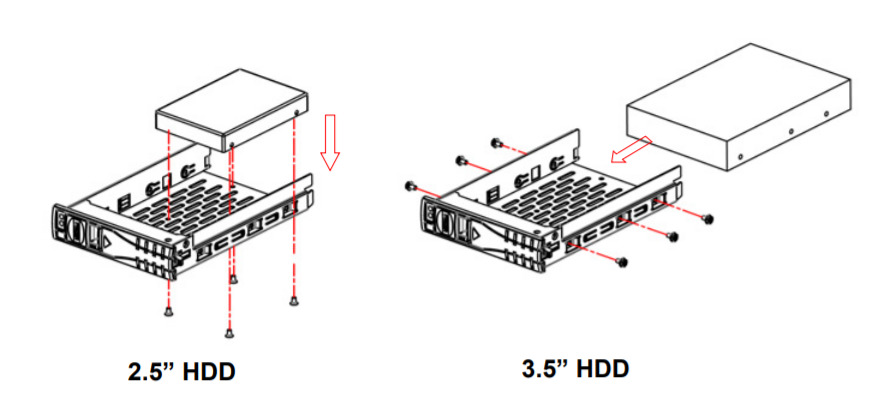 2.5” HDD

3.5” HDD